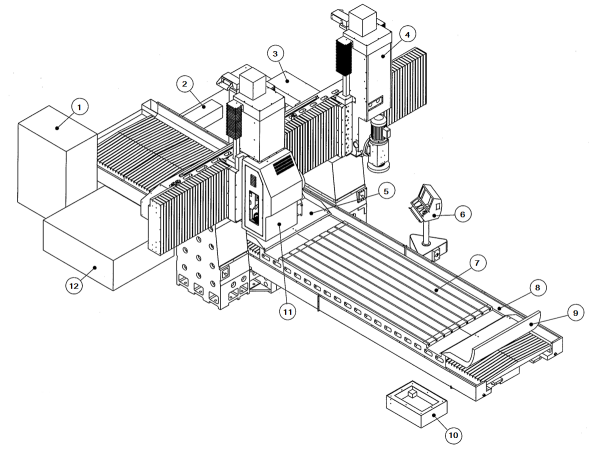 1
2
3
4
5
6
7
8
9
10
11
12